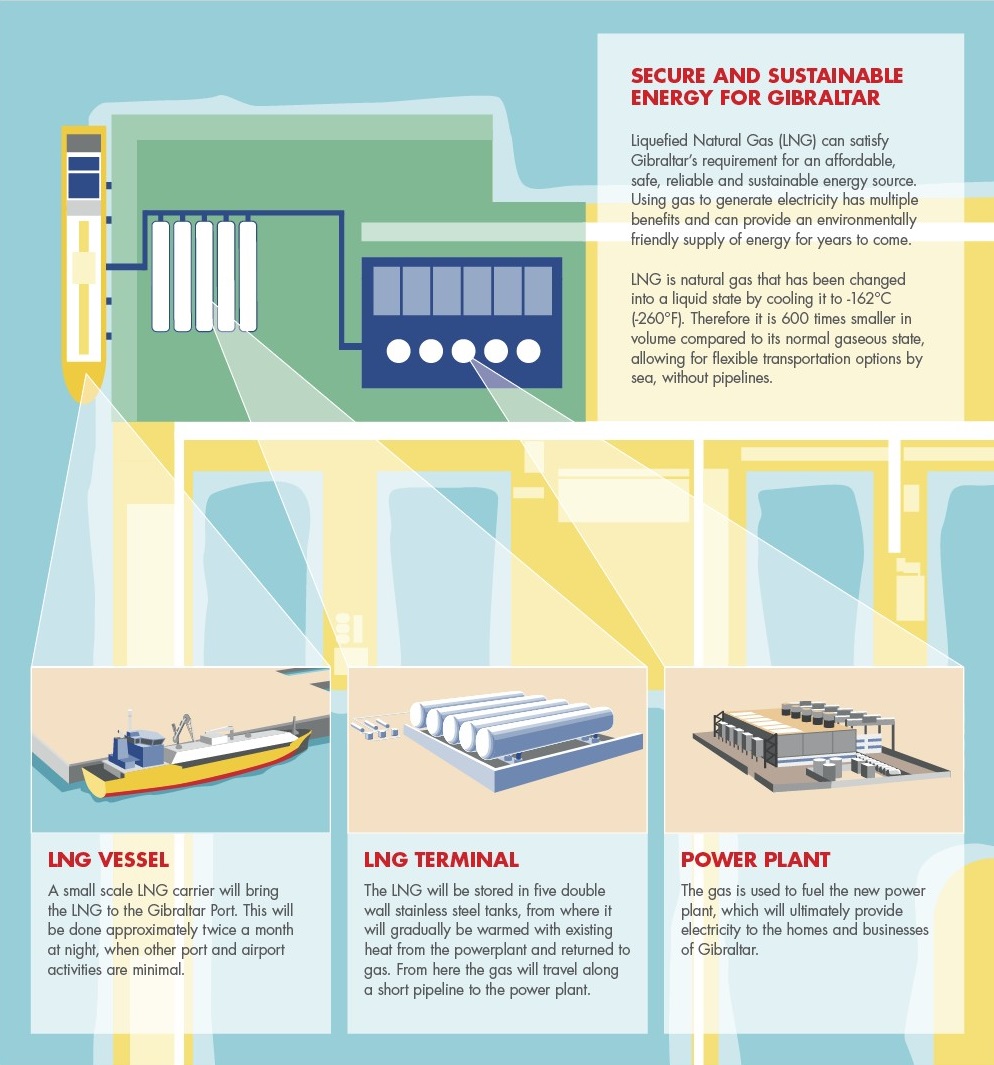 SECURE AND SUSTAINABLE ENERGY FOR GIBRALTAR

Liquefied Natural Gas (LNG) can satisfy Gibraltar's requirement for an affordable, safe, reliable and sustainable energy source. Using gas to generate electricity has multiple benefits and can provide an environmentally friendly supply of energy for years to come.

LNG is natural gas that has been changed into a liquid state by cooling it to -162°C (-260°F). Therefore it is 600 times smaller in volume compared to its normal gaseous state, allowing for flexible transportation options by sea, without pipelines.

LNG VESSEL

A small scale LNG carrier will bring the LNG to the Gibraltar Port. This will be done approximately twice a month at night, when other port and airport activities are minimal.

LNG TERMINAL

The LNG will be stored in five double wall stainless steel tanks, from where it will gradually be warmed with existing heat from the powerplant and returned to gas. From here the gas will travel along a short pipeline to the power plant.

POWER PLANT

The gas is used to fuel the new power plant, which will ultimately provide electricity to the homes and businesses of Gibraltar.